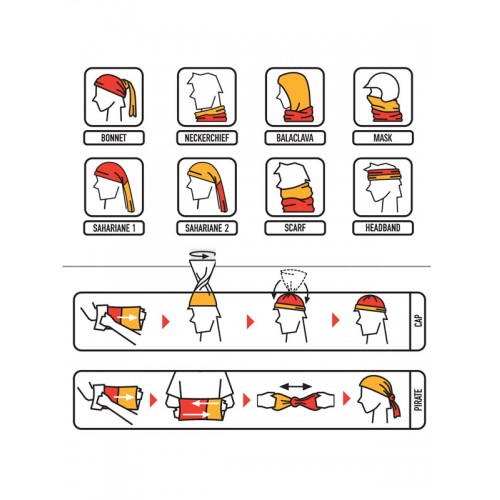 BONNET
NECKERCHIEF
BALACLAVA
MASK
SAHARIANE 1
SAHARIANE 2
SCARF
HEADBAND
CAP
PIRATE