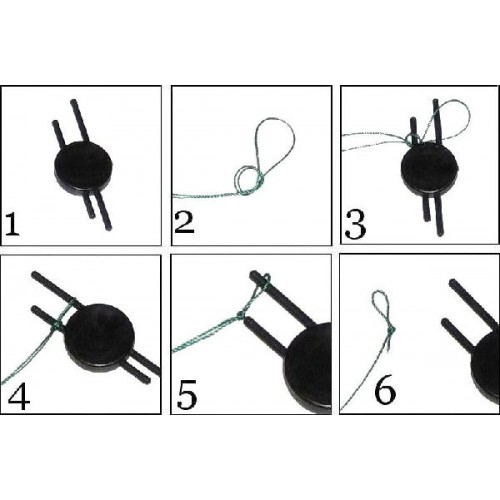 1

2

3

4

5

6