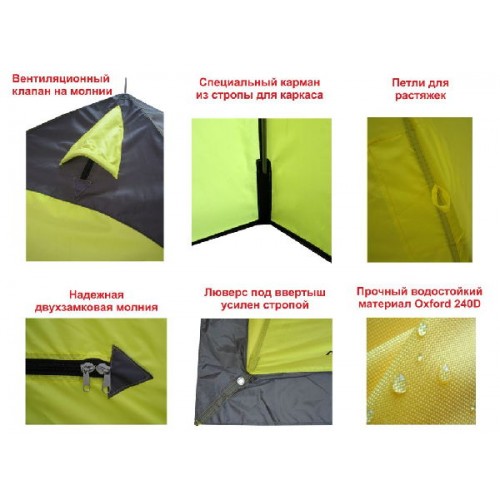 Вентиляционный клапан на молнии

Специальный карман из стропы для каркаса

Петли для растяжек

Надежная двухзамковая молния

Люверс под ввертыш усилен стропой

Прочный водостойкий материал Oxford 240D