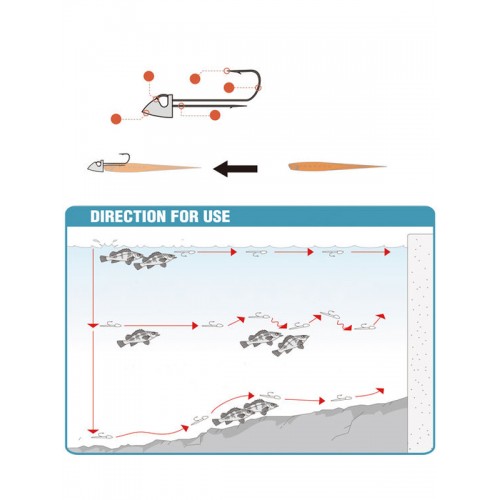 DIRECTION FOR USE